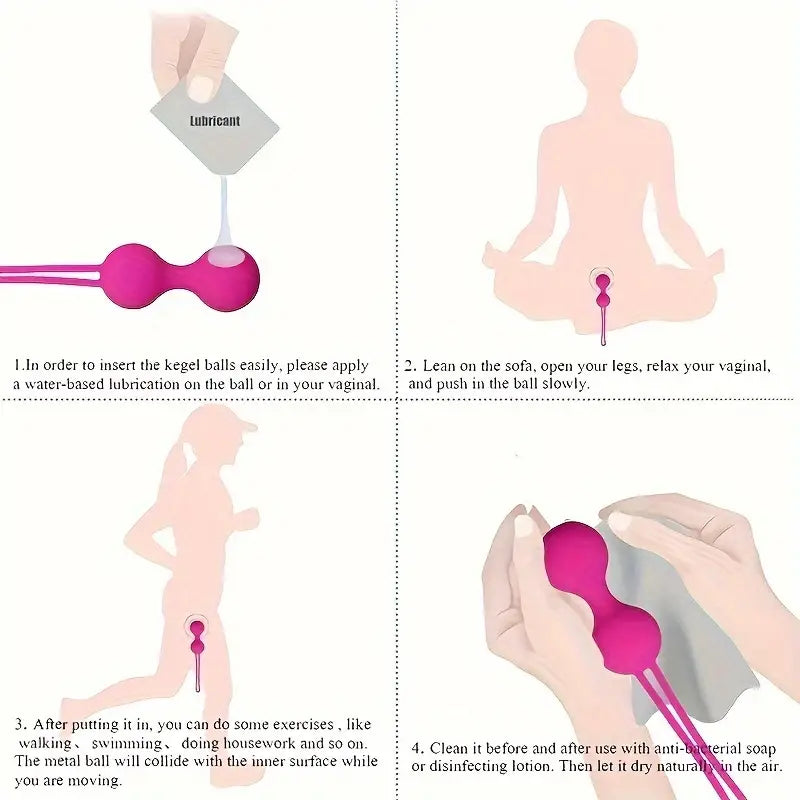 Lubricant

1.In order to insert the kegel balls easily, please apply a water-based lubrication on the ball or in your vaginal.

2. Lean on the sofa, open your legs, relax your vaginal, and push in the ball slowly.

3. After putting it in, you can do some exercises , like walking、 swimming、 doing housework and so on. The metal ball will collide with the inner surface while you are moving.

4. Clean it before and after use with anti-bacterial soap or disinfecting lotion. Then let it dry naturally in the air.